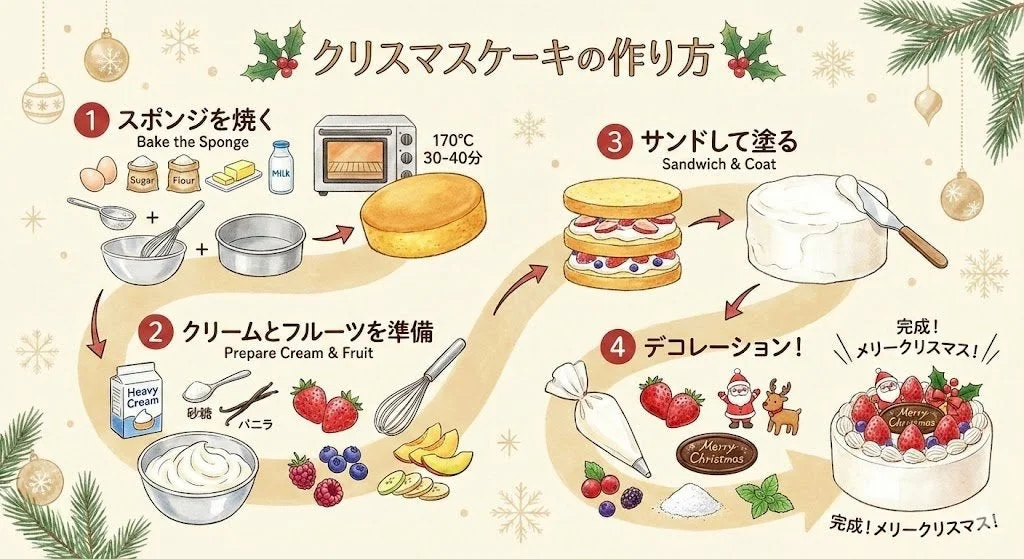 クリスマスケーキの作り方

1 スポンジを焼く
Bake the Sponge
Sugar
Flour
MILK
170°C
30-40分

2 クリームとフルーツを準備
Prepare Cream & Fruit
Heavy Cream
砂糖
バニラ

3 サンドして塗る
Sandwich & Coat

4 デコレーション！
Merry Christmas

完成！
メリークリスマス！
Merry Christmas

完成！メリークリスマス！